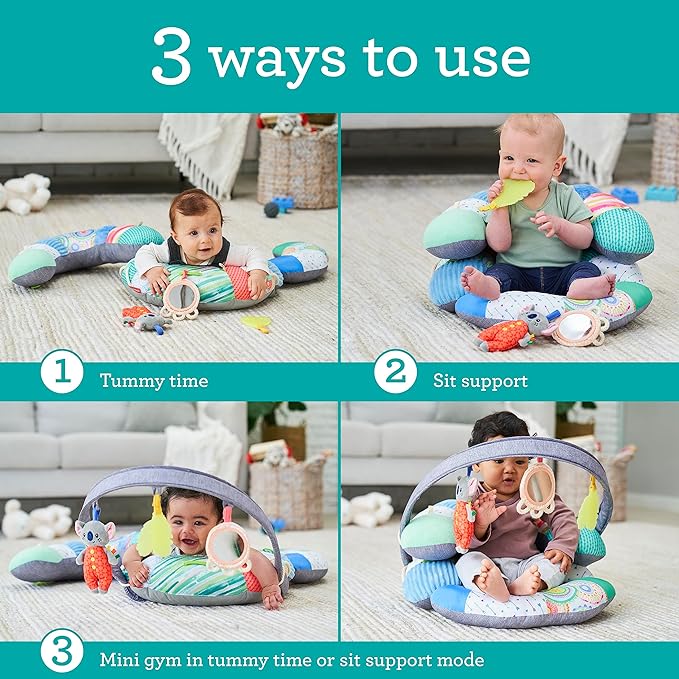 3 ways to use

1 Tummy time

2 Sit support

3 Mini gym in tummy time or sit support mode