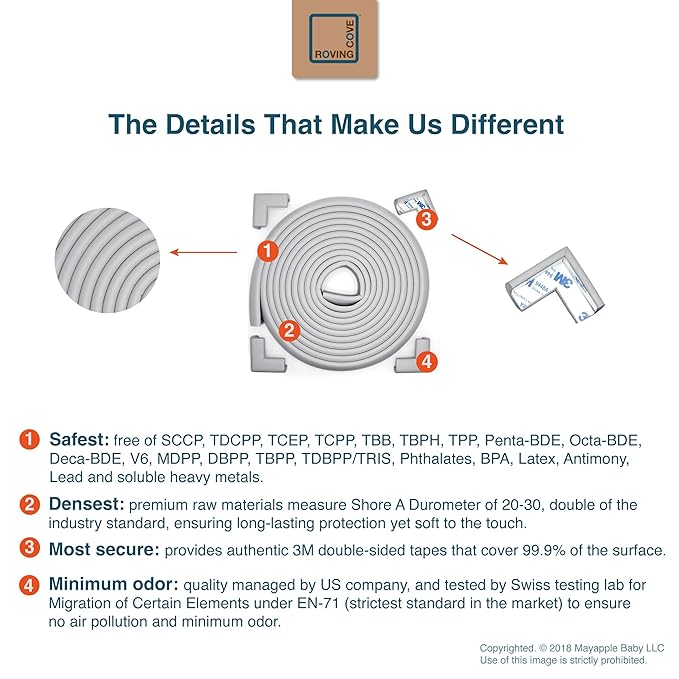 ROVING COVE

The Details That Make Us Different

1

2

3

4

3M

1 Safest: free of SCCP, TDCPP, TCEP, TCPP, TBB, TBPH, TPP, Penta-BDE, Octa-BDE, Deca-BDE, V6, MDPP, DBPP, TBPP, TDBPP/TRIS, Phthalates, BPA, Latex, Antimony, Lead and soluble heavy metals.

2 Densest: premium raw materials measure Shore A Durometer of 20-30, double of the industry standard, ensuring long-lasting protection yet soft to the touch.

3 Most secure: provides authentic 3M double-sided tapes that cover 99.9% of the surface.

4 Minimum odor: quality managed by US company, and tested by Swiss testing lab for Migration of Certain Elements under EN-71 (strictest standard in the market) to ensure no air pollution and minimum odor.

Copyrighted. © 2018 Mayapple Baby LLC
Use of this image is strictly prohibited.