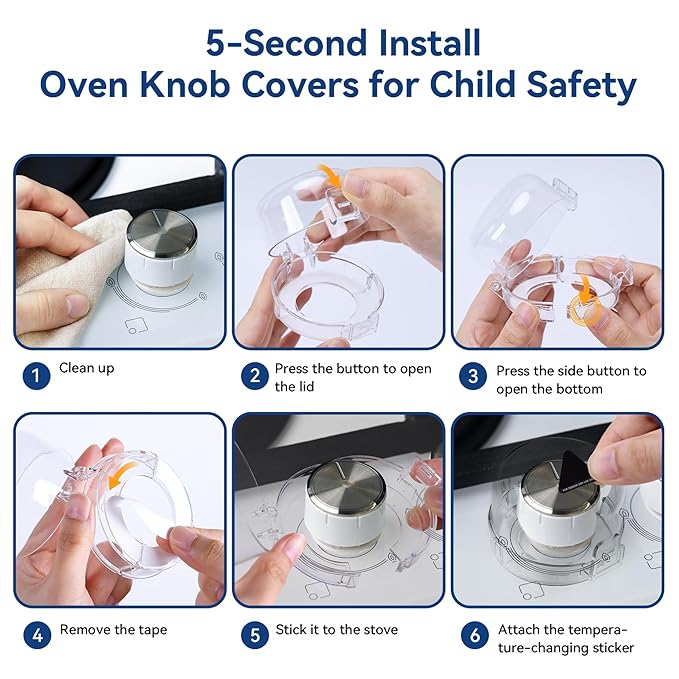 5-Second Install
Oven Knob Covers for Child Safety

1 Clean up

2 Press the button to open the lid

3 Press the side button to open the bottom

4 Remove the tape

5 Stick it to the stove

6 Attach the temperature-changing sticker