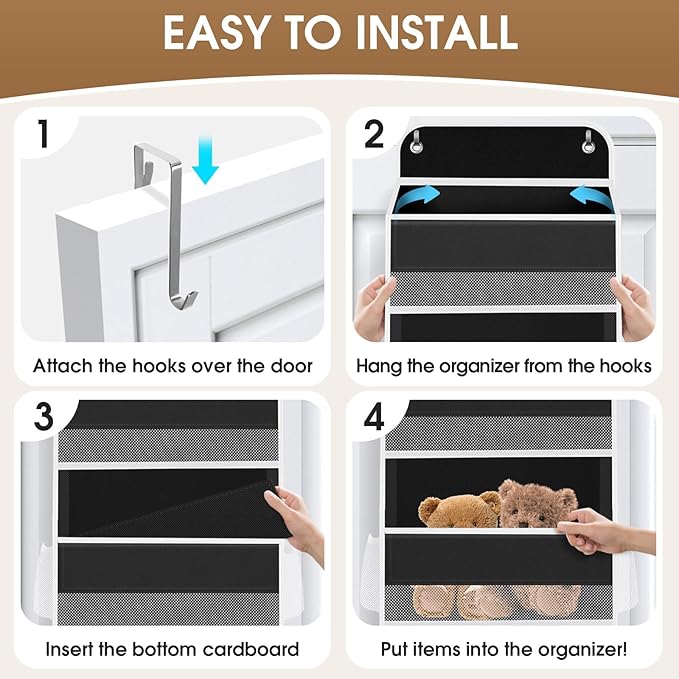 EASY TO INSTALL

1

Attach the hooks over the door

2

Hang the organizer from the hooks

3

Insert the bottom cardboard

4

Put items into the organizer!