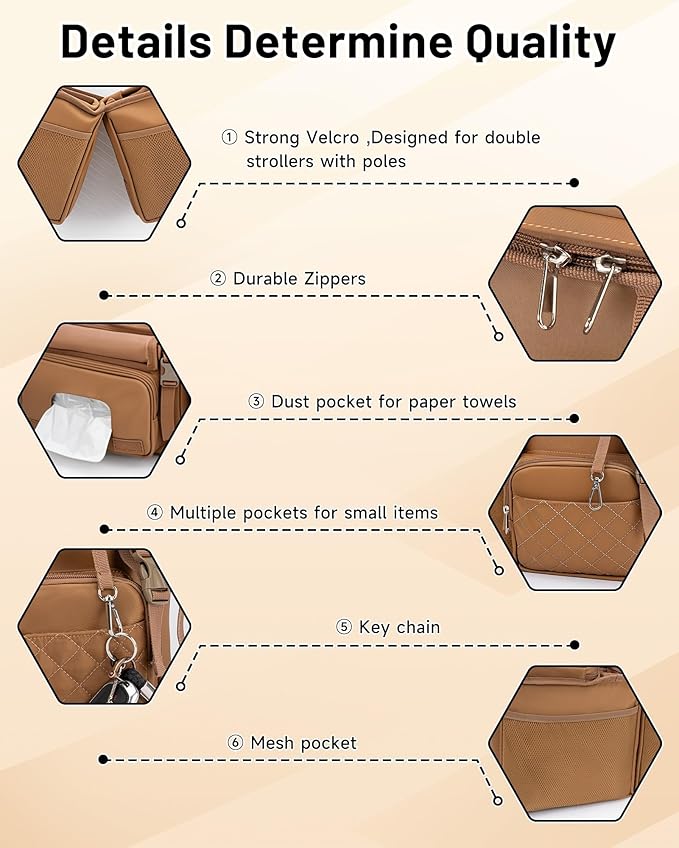 Details Determine Quality

① Strong Velcro ,Designed for double strollers with poles

② Durable Zippers

③ Dust pocket for paper towels

④ Multiple pockets for small items

⑤ Key chain

⑥ Mesh pocket