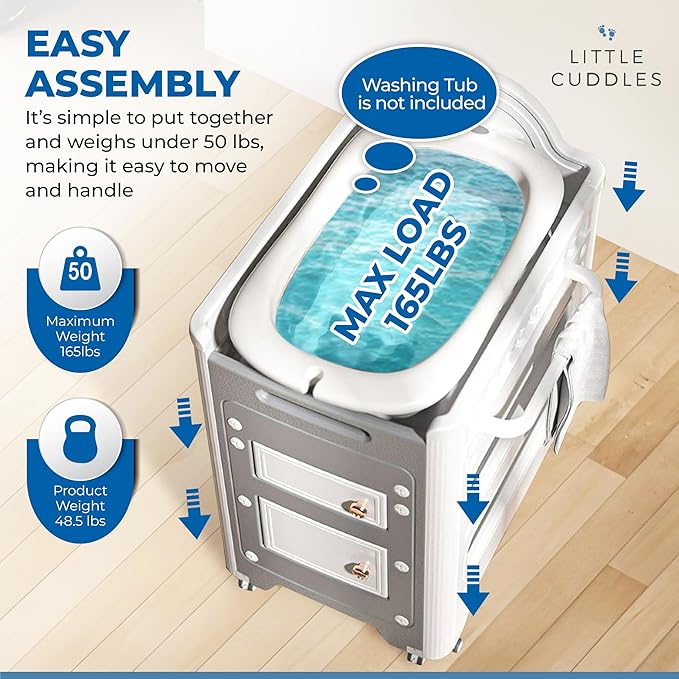 EASY ASSEMBLY

It's simple to put together and weighs under 50 lbs, making it easy to move and handle

LITTLE CUDDLES

Washing Tub is not included

MAX LOAD 165LBS

50

Maximum Weight 165lbs

Product Weight 48.5 lbs