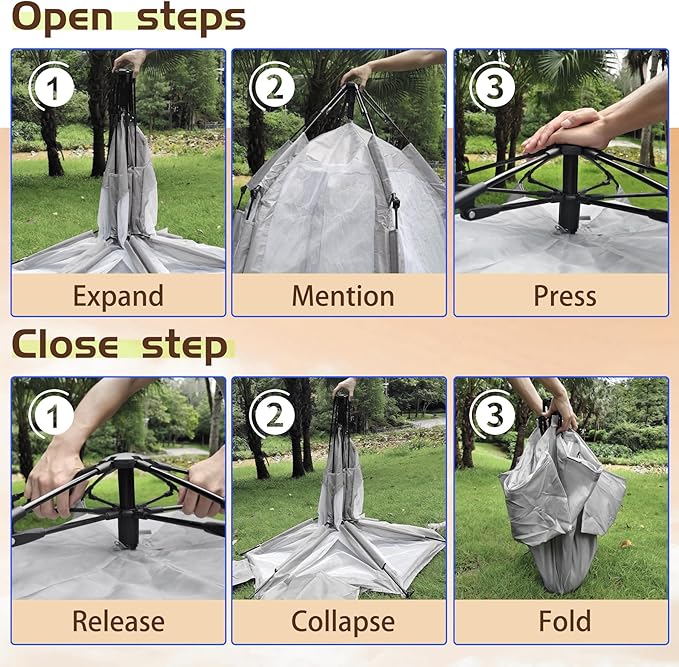 Open steps

1
Expand

2
Mention

3
Press

Close step

1
Release

2
Collapse

3
Fold