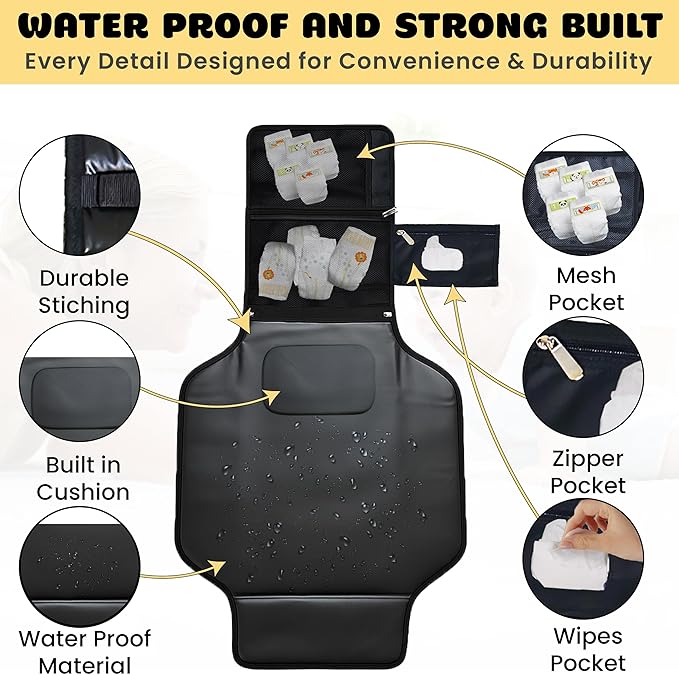 WATER PROOF AND STRONG BUILT
Every Detail Designed for Convenience & Durability

Durable Stiching

Built in Cushion

Water Proof Material

Mesh Pocket

Zipper Pocket

Wipes Pocket