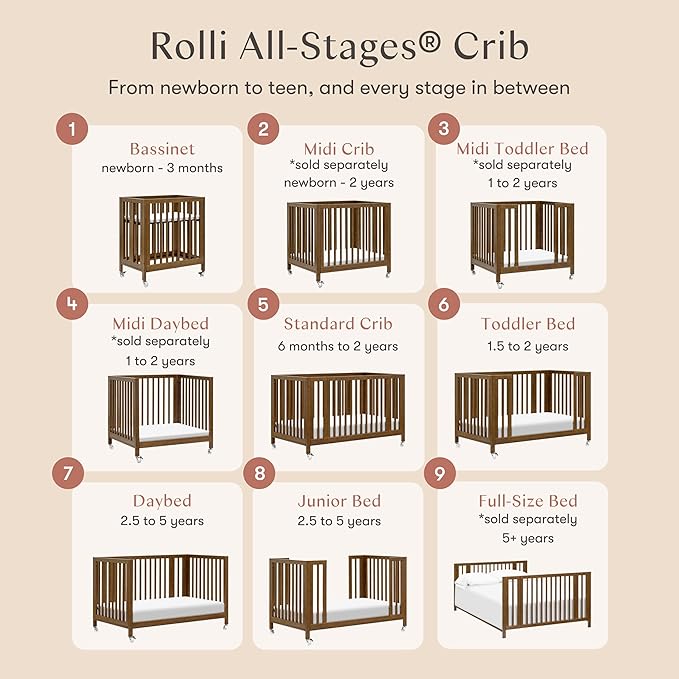 Rolli All-Stages® Crib

From newborn to teen, and every stage in between

1
Bassinet
newborn - 3 months

2
Midi Crib
*sold separately
newborn - 2 years

3
Midi Toddler Bed
*sold separately
1 to 2 years

4
Midi Daybed
*sold separately
1 to 2 years

5
Standard Crib
6 months to 2 years

6
Toddler Bed
1.5 to 2 years

7
Daybed
2.5 to 5 years

8
Junior Bed
2.5 to 5 years

9
Full-Size Bed
*sold separately
5+ years