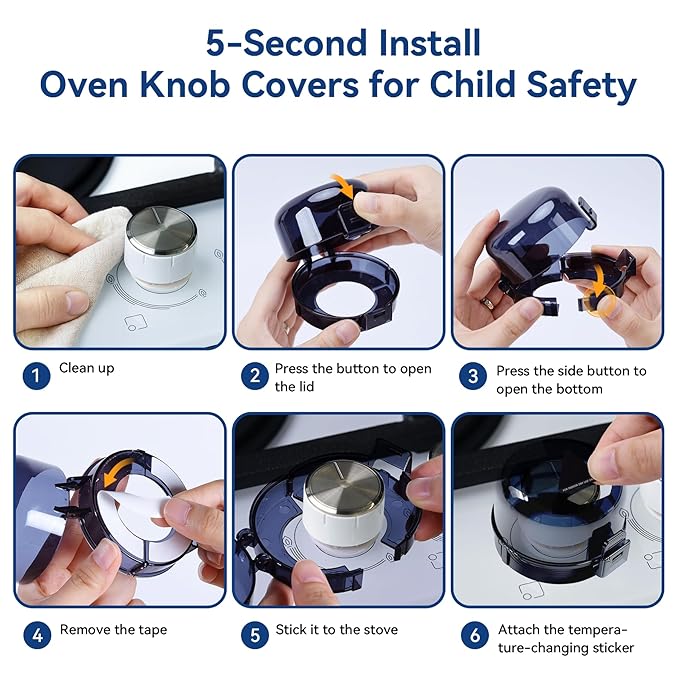 5-Second Install
Oven Knob Covers for Child Safety

1 Clean up

2 Press the button to open the lid

3 Press the side button to open the bottom

4 Remove the tape

5 Stick it to the stove

6 Attach the temperature-changing sticker