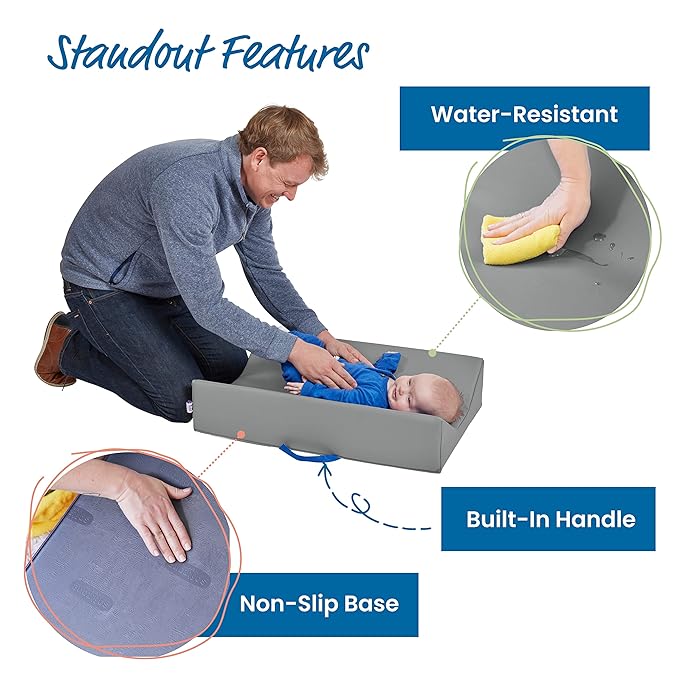 Standout Features

Water-Resistant

Built-In Handle

Non-Slip Base