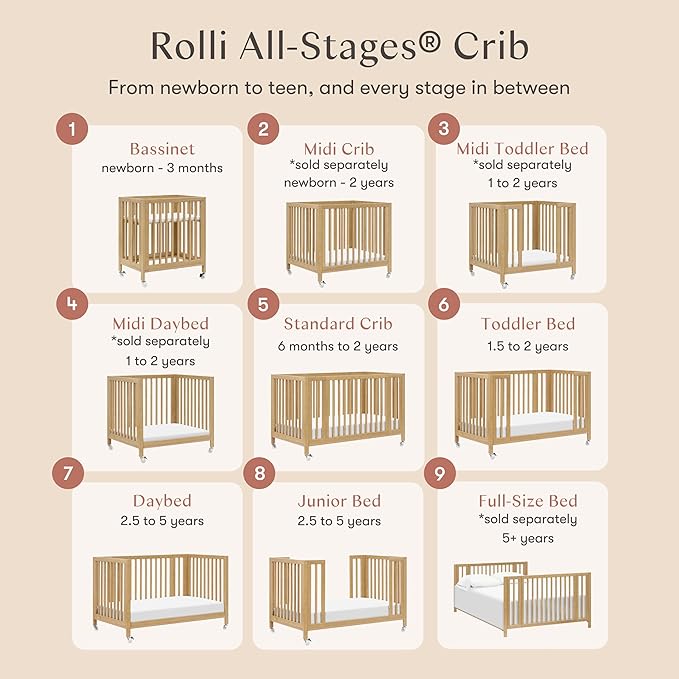 Rolli All-Stages® Crib

From newborn to teen, and every stage in between

1
Bassinet
newborn - 3 months

2
Midi Crib
*sold separately
newborn - 2 years

3
Midi Toddler Bed
*sold separately
1 to 2 years

4
Midi Daybed
*sold separately
1 to 2 years

5
Standard Crib
6 months to 2 years

6
Toddler Bed
1.5 to 2 years

7
Daybed
2.5 to 5 years

8
Junior Bed
2.5 to 5 years

9
Full-Size Bed
*sold separately
5+ years