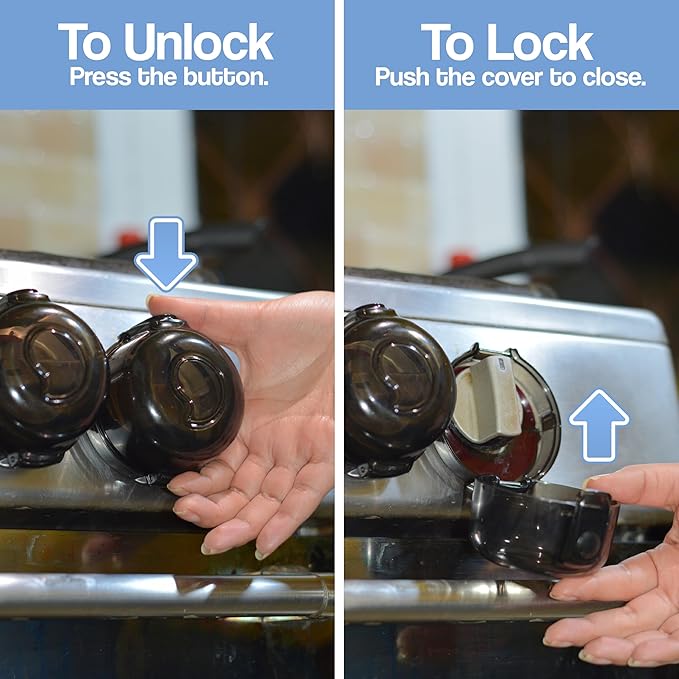 To Unlock
Press the button.

To Lock
Push the cover to close.