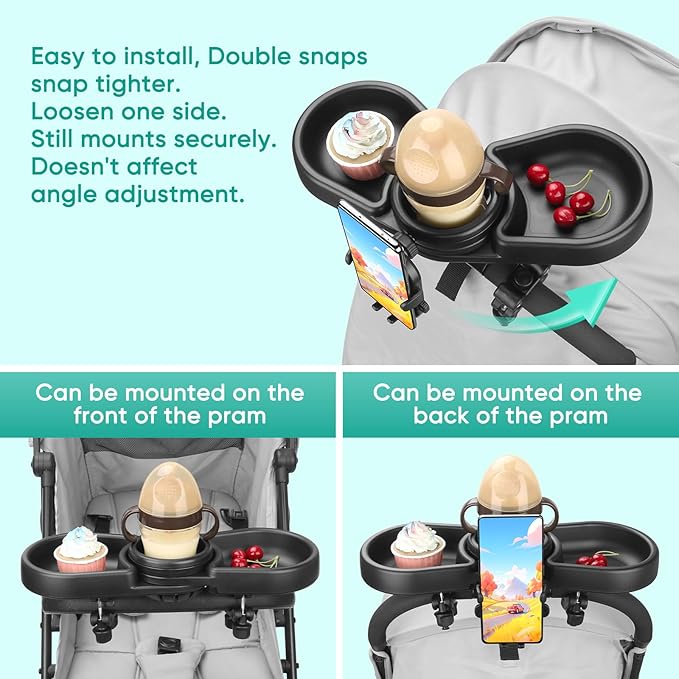 Easy to install, Double snaps snap tighter.
Loosen one side.
Still mounts securely.
Doesn't affect angle adjustment.

Can be mounted on the front of the pram

Can be mounted on the back of the pram