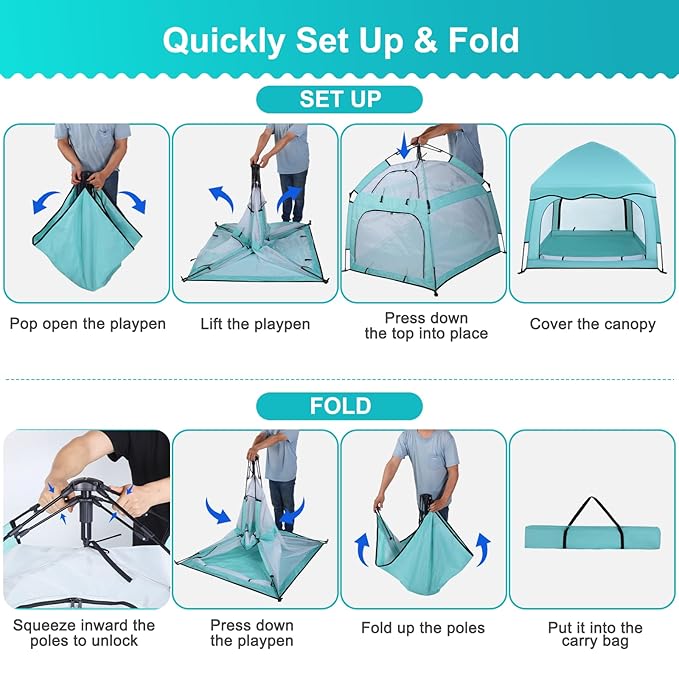 Quickly Set Up & Fold

SET UP

Pop open the playpen

Lift the playpen

Press down the top into place

Cover the canopy

FOLD

Squeeze inward the poles to unlock

Press down the playpen

Fold up the poles

Put it into the carry bag