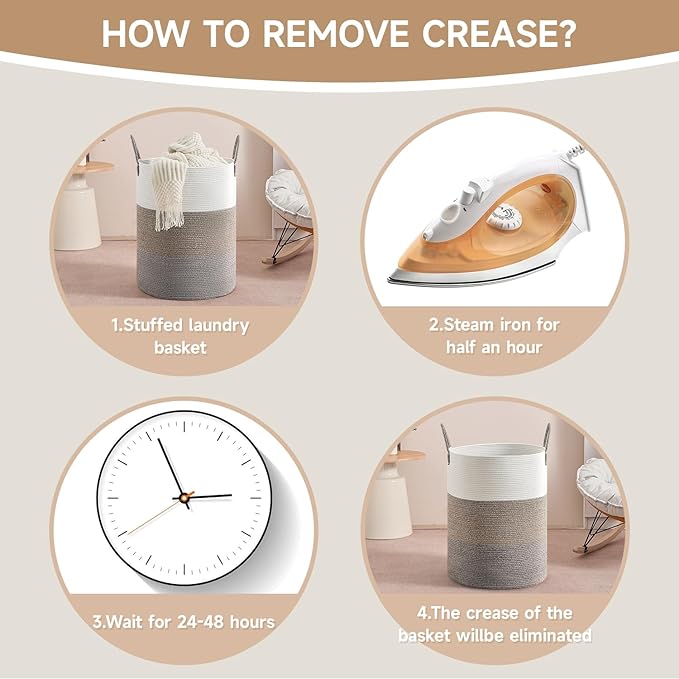 HOW TO REMOVE CREASE?

1.Stuffed laundry basket

2.Steam iron for half an hour

3.Wait for 24-48 hours

4.The crease of the basket willbe eliminated