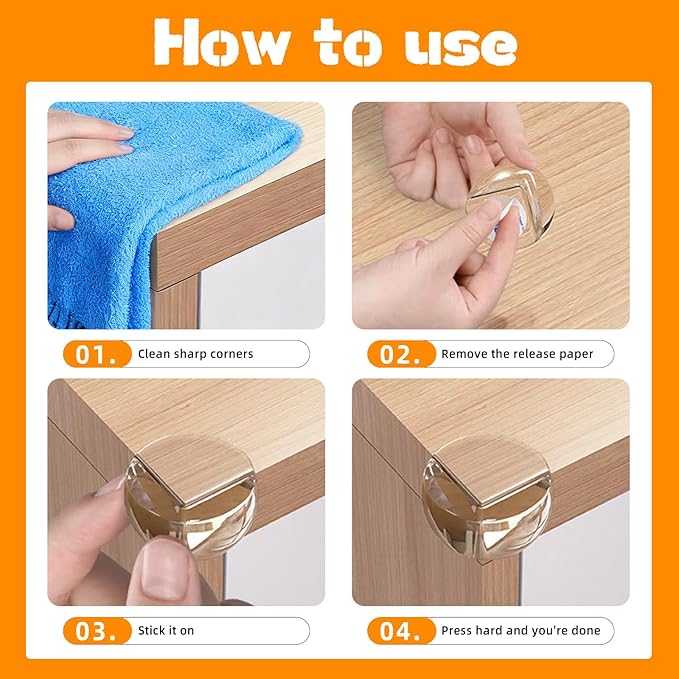 How to use

01. Clean sharp corners

02. Remove the release paper

03. Stick it on

04. Press hard and you're done