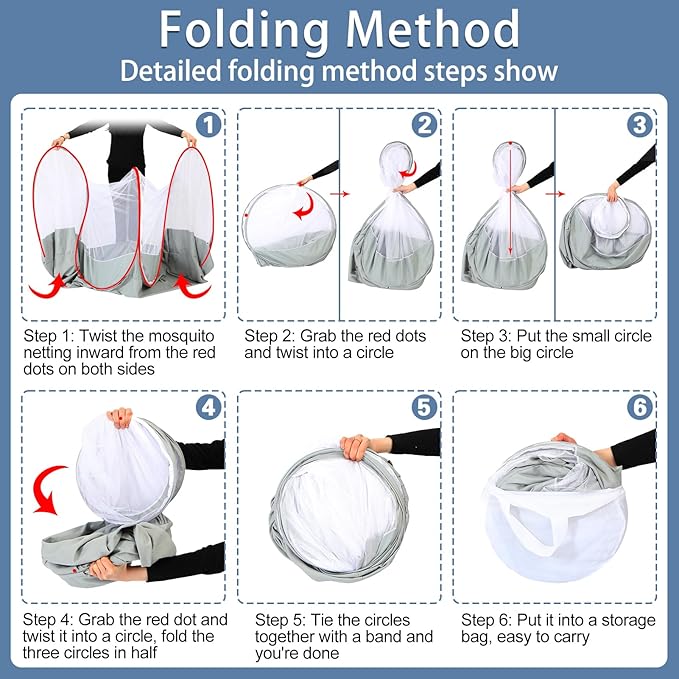 Folding Method
Detailed folding method steps show

1
Step 1: Twist the mosquito netting inward from the red dots on both sides

2
Step 2: Grab the red dots and twist into a circle

3
Step 3: Put the small circle on the big circle

4
Step 4: Grab the red dot and twist it into a circle, fold the three circles in half

5
Step 5: Tie the circles together with a band and you're done

6
Step 6: Put it into a storage bag, easy to carry