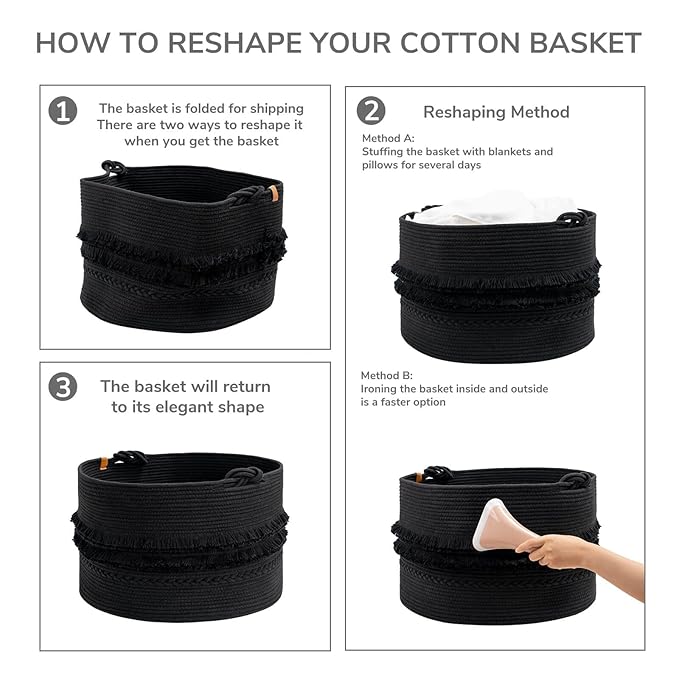 HOW TO RESHAPE YOUR COTTON BASKET

1 The basket is folded for shipping There are two ways to reshape it when you get the basket

3 The basket will return to its elegant shape

2 Reshaping Method

Method A:
Stuffing the basket with blankets and pillows for several days

Method B:
Ironing the basket inside and outside is a faster option