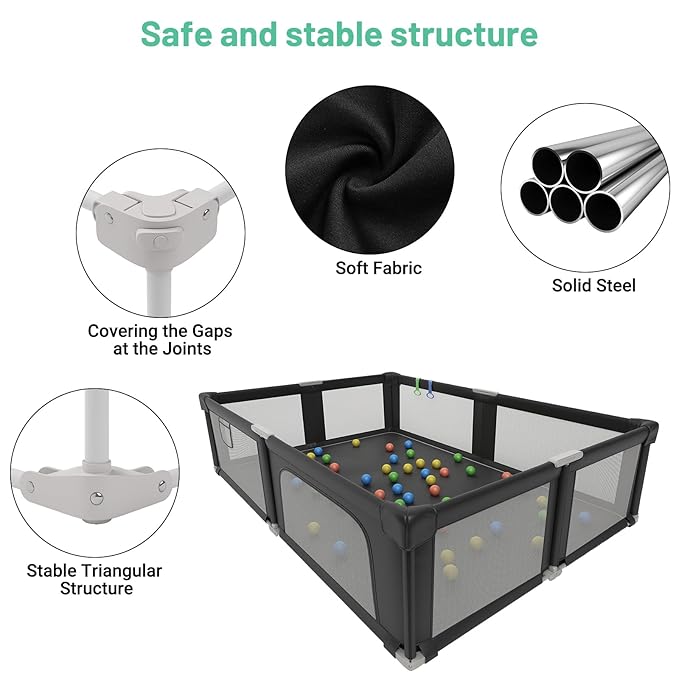 Safe and stable structure

Soft Fabric

Solid Steel

Covering the Gaps at the Joints

Stable Triangular Structure