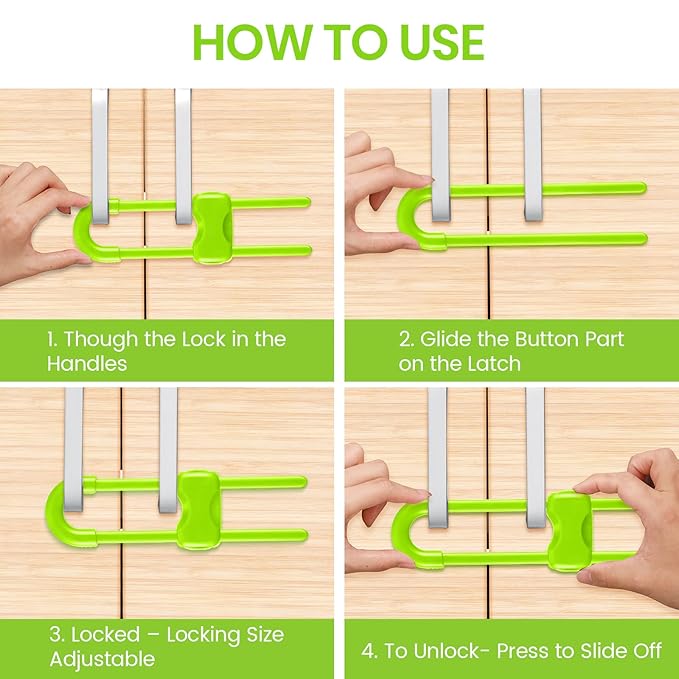 HOW TO USE

1. Though the Lock in the Handles

2. Glide the Button Part on the Latch

3. Locked – Locking Size Adjustable

4. To Unlock- Press to Slide Off