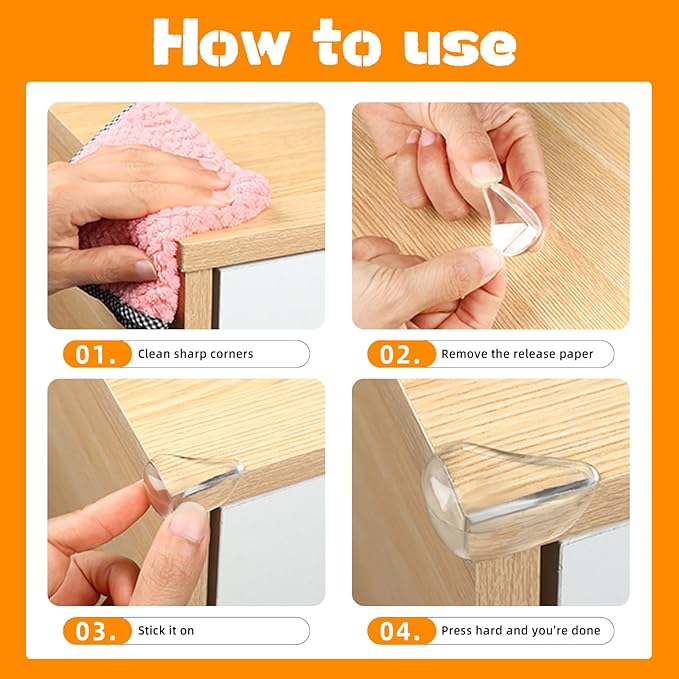 How to use

01. Clean sharp corners

02. Remove the release paper

03. Stick it on

04. Press hard and you're done