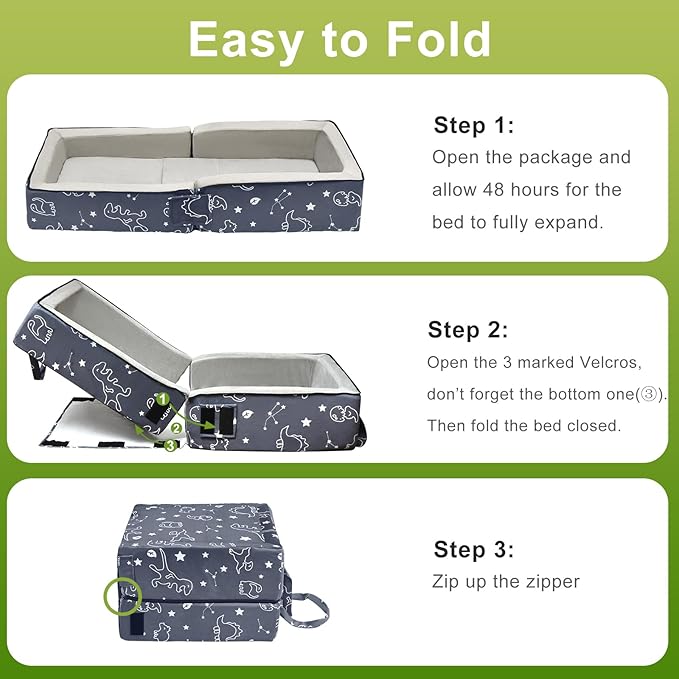 Easy to Fold

Step 1:
Open the package and allow 48 hours for the bed to fully expand.

1
2
3

Step 2:
Open the 3 marked Velcros, don't forget the bottom one(③). Then fold the bed closed.

Step 3:
Zip up the zipper