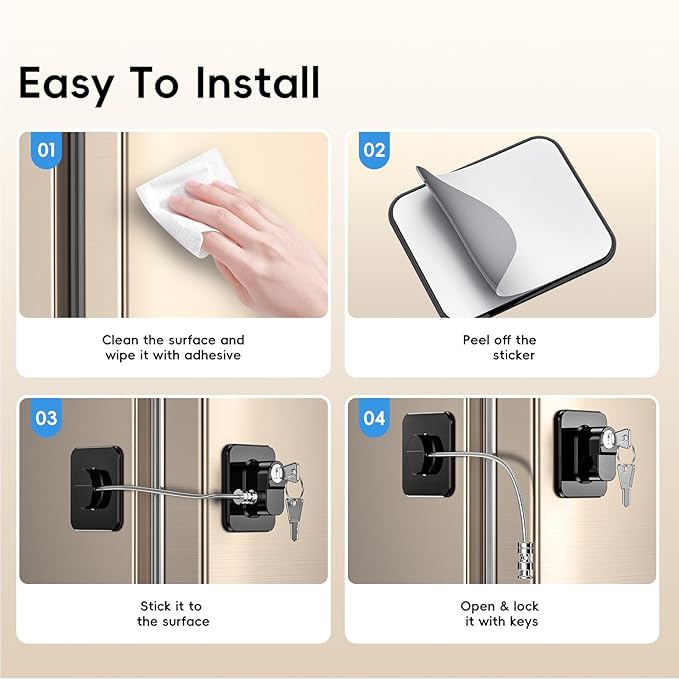 Easy To Install

01

Clean the surface and wipe it with adhesive

02

Peel off the sticker

03

Stick it to the surface

04

Open & lock it with keys