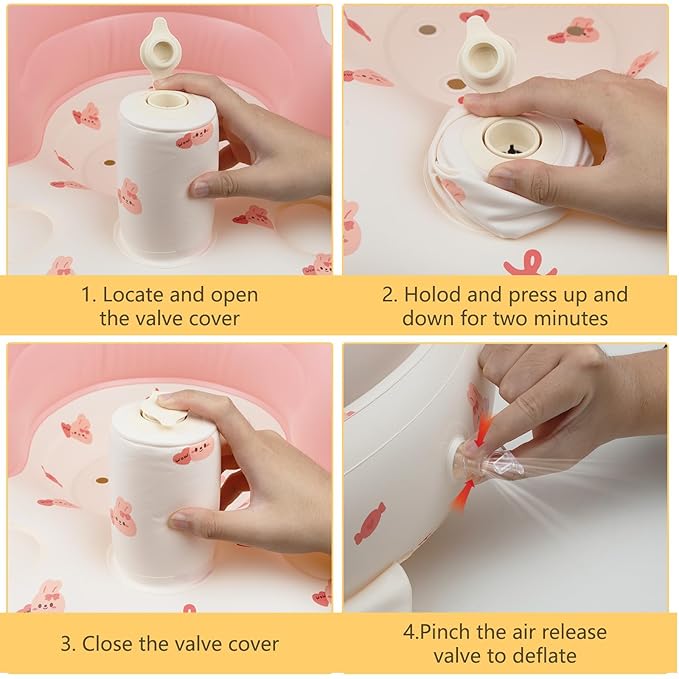 1. Locate and open the valve cover

2. Holod and press up and down for two minutes

3. Close the valve cover

4.Pinch the air release valve to deflate