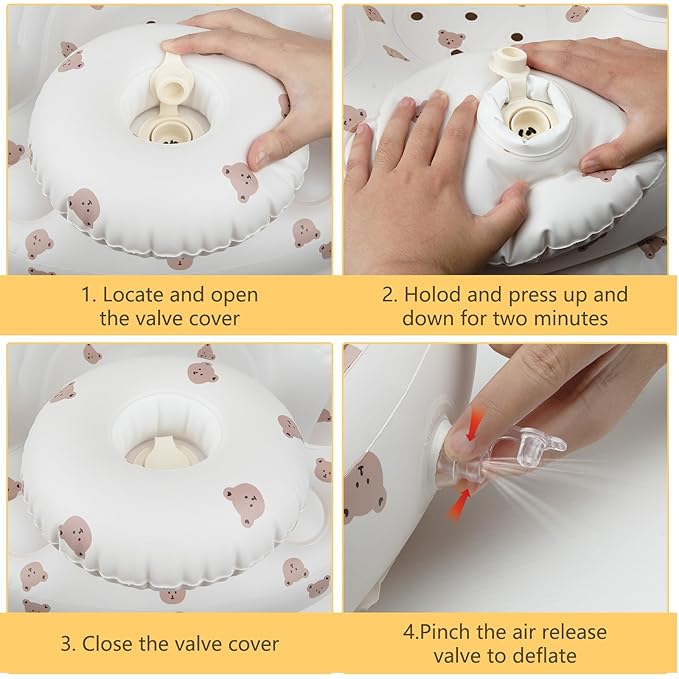 1. Locate and open the valve cover

2. Holod and press up and down for two minutes

3. Close the valve cover

4.Pinch the air release valve to deflate