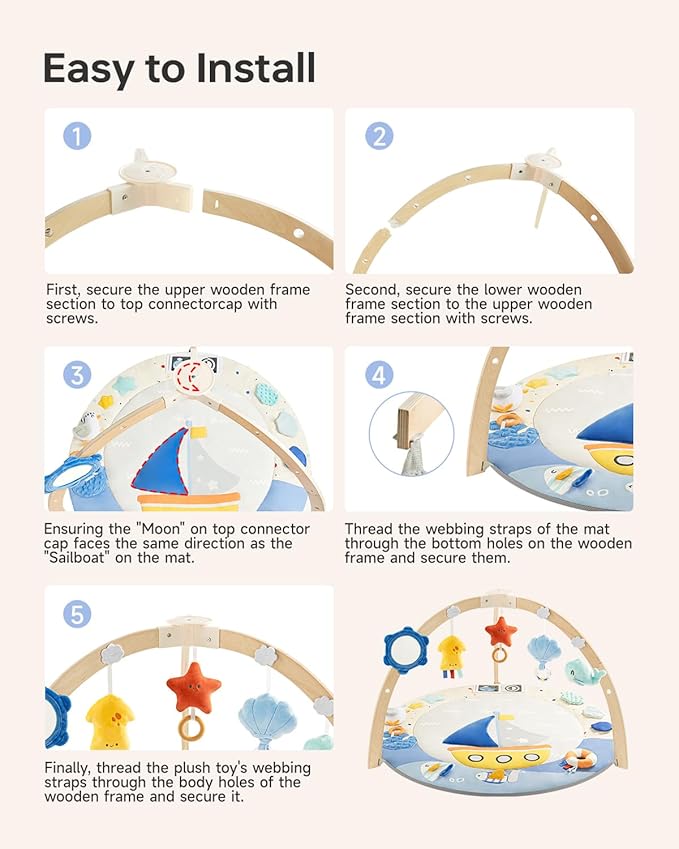 Easy to Install

1

First, secure the upper wooden frame section to top connectorcap with screws.

2

Second, secure the lower wooden frame section to the upper wooden frame section with screws.

3

Ensuring the "Moon" on top connector cap faces the same direction as the "Sailboat" on the mat.

4

Thread the webbing straps of the mat through the bottom holes on the wooden frame and secure them.

5

Finally, thread the plush toy's webbing straps through the body holes of the wooden frame and secure it.