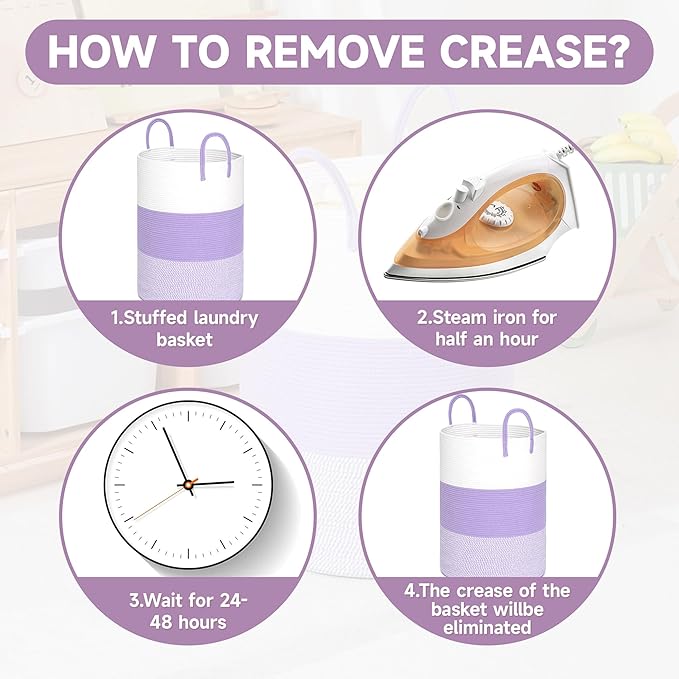 HOW TO REMOVE CREASE?

1.Stuffed laundry basket

2.Steam iron for half an hour

3.Wait for 24-48 hours

4.The crease of the basket willbe eliminated