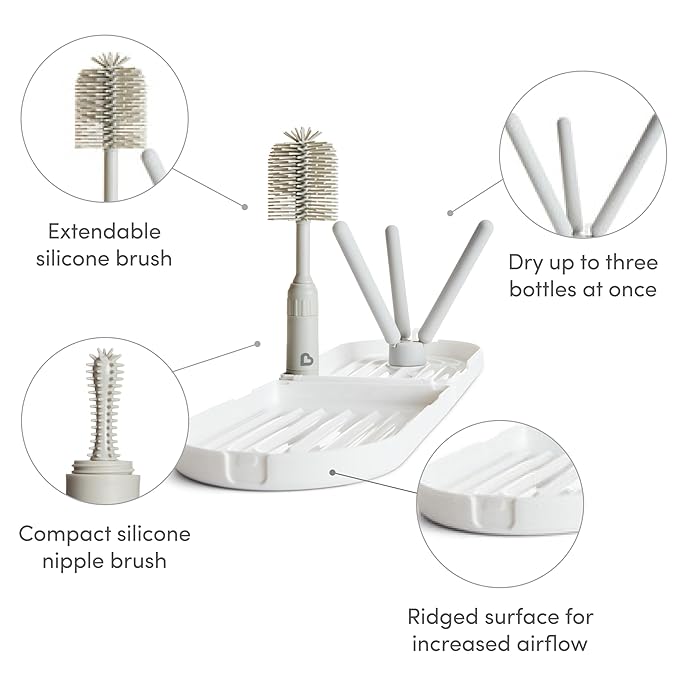 Extendable silicone brush

Dry up to three bottles at once

Compact silicone nipple brush

Ridged surface for increased airflow