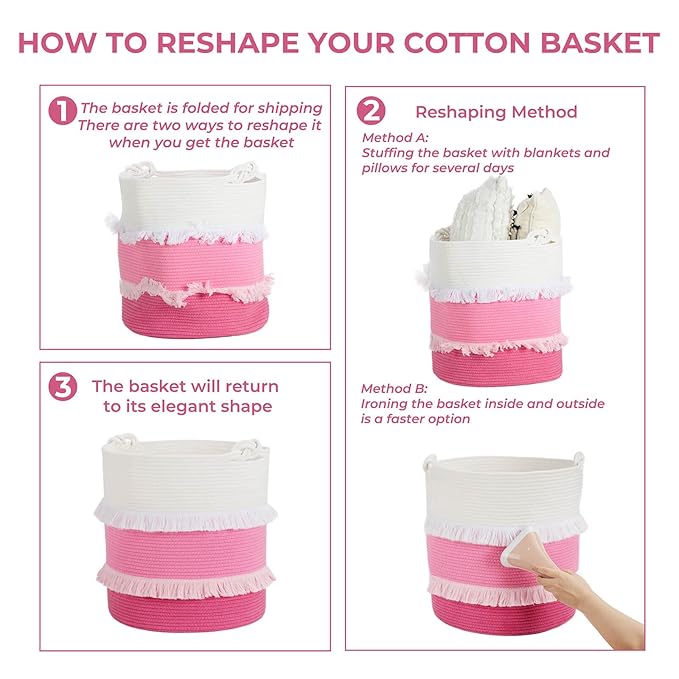 HOW TO RESHAPE YOUR COTTON BASKET

1 The basket is folded for shipping There are two ways to reshape it when you get the basket

2 Reshaping Method

Method A:
Stuffing the basket with blankets and pillows for several days

Method B:
Ironing the basket inside and outside is a faster option

3 The basket will return to its elegant shape