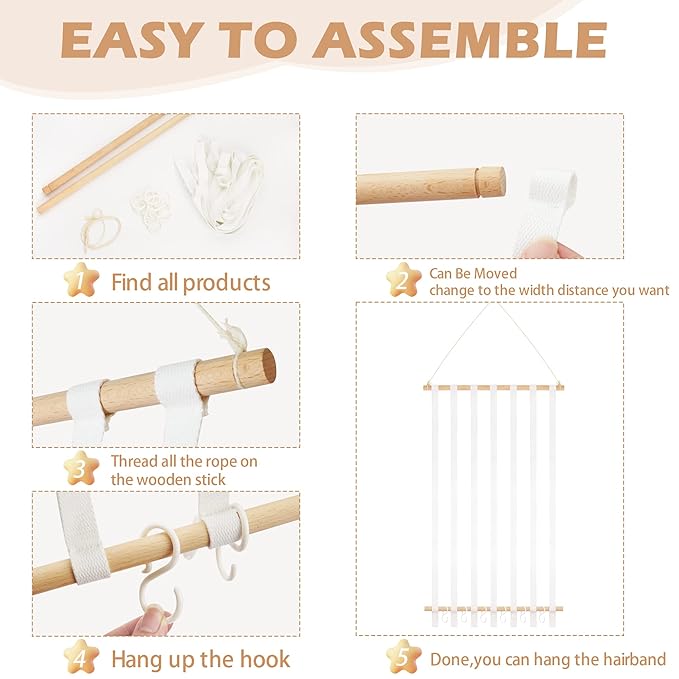 EASY TO ASSEMBLE

1 Find all products

2 Can Be Moved
change to the width distance you want

3 Thread all the rope on the wooden stick

4 Hang up the hook

5 Done,you can hang the hairband