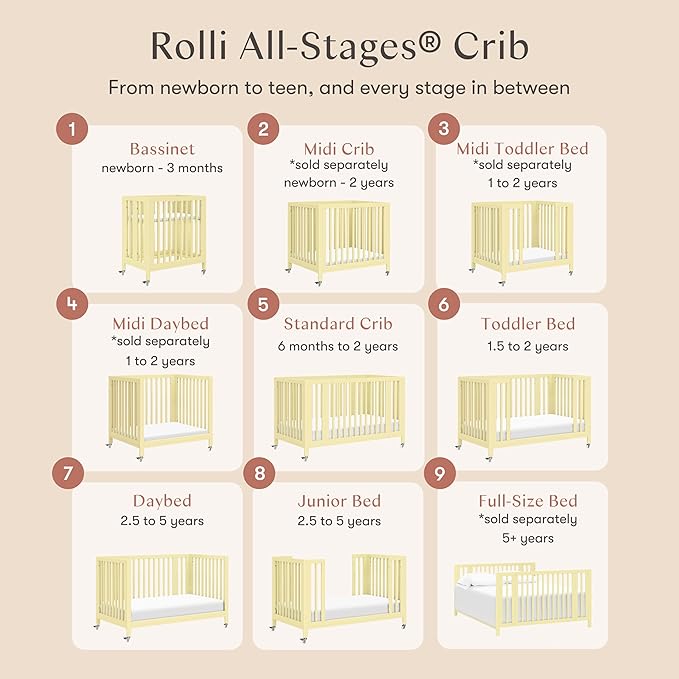 Rolli All-Stages® Crib

From newborn to teen, and every stage in between

1
Bassinet
newborn - 3 months

2
Midi Crib
*sold separately
newborn - 2 years

3
Midi Toddler Bed
*sold separately
1 to 2 years

4
Midi Daybed
*sold separately
1 to 2 years

5
Standard Crib
6 months to 2 years

6
Toddler Bed
1.5 to 2 years

7
Daybed
2.5 to 5 years

8
Junior Bed
2.5 to 5 years

9
Full-Size Bed
*sold separately
5+ years