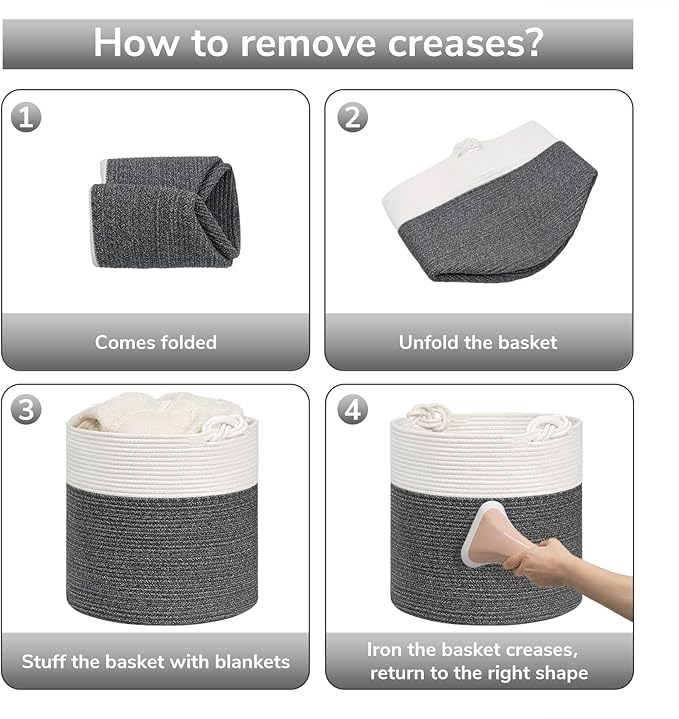 How to remove creases?

1

Comes folded

2

Unfold the basket

3

Stuff the basket with blankets

4

Iron the basket creases, return to the right shape