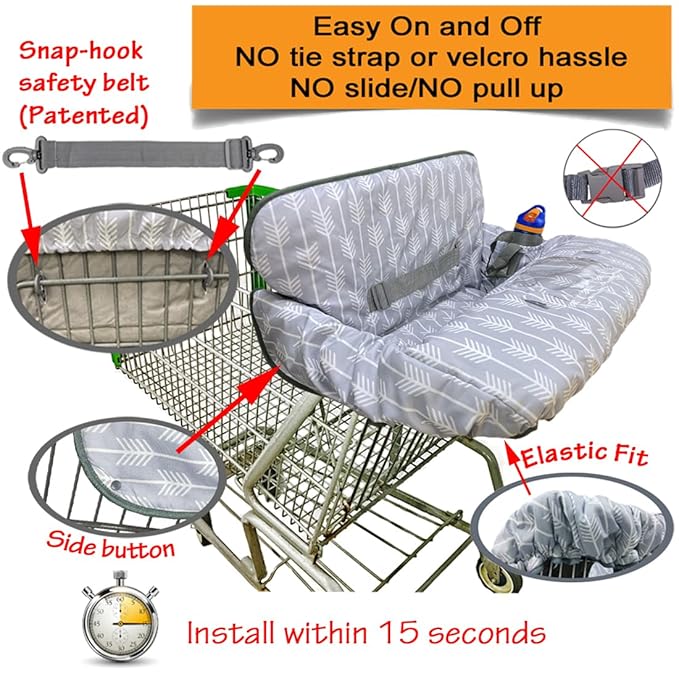 Snap-hook safety belt (Patented)

Easy On and Off
NO tie strap or velcro hassle
NO slide/NO pull up

Elastic Fit

Side button

Install within 15 seconds