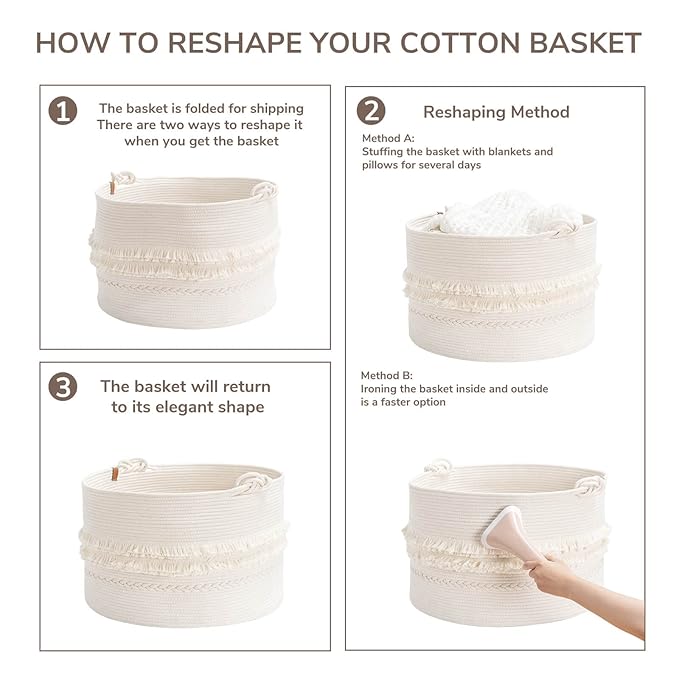 HOW TO RESHAPE YOUR COTTON BASKET

1 The basket is folded for shipping There are two ways to reshape it when you get the basket

2 Reshaping Method

Method A:
Stuffing the basket with blankets and pillows for several days

Method B:
Ironing the basket inside and outside is a faster option

3 The basket will return to its elegant shape