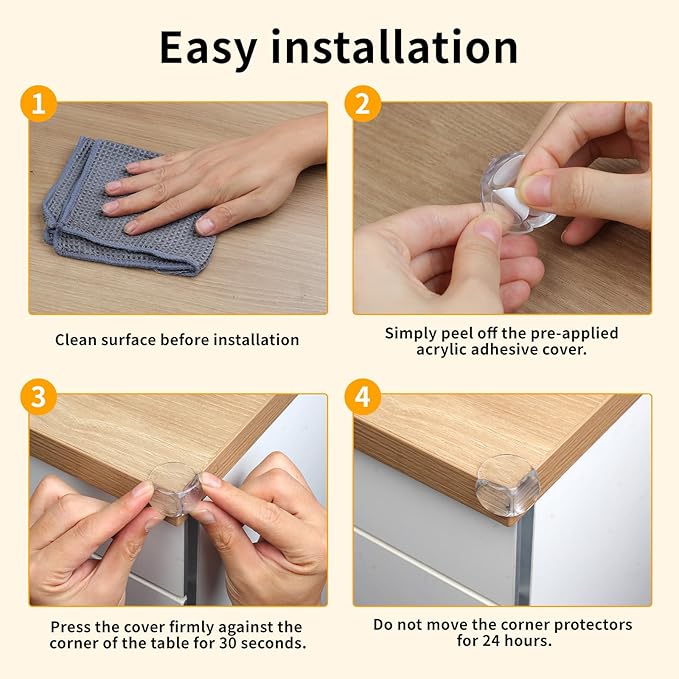 Easy installation

1

Clean surface before installation

2

Simply peel off the pre-applied acrylic adhesive cover.

3

Press the cover firmly against the corner of the table for 30 seconds.

4

Do not move the corner protectors for 24 hours.