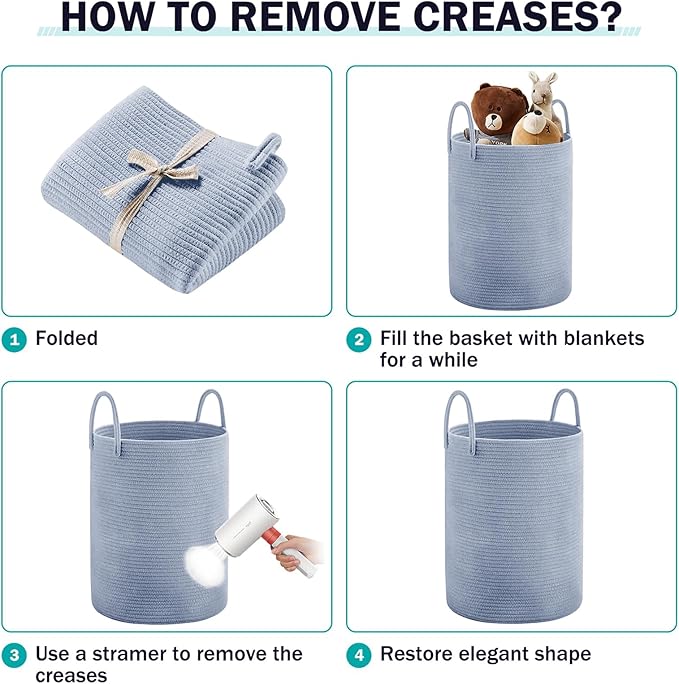 HOW TO REMOVE CREASES?

1 Folded

2 Fill the basket with blankets for a while

3 Use a stramer to remove the creases

4 Restore elegant shape