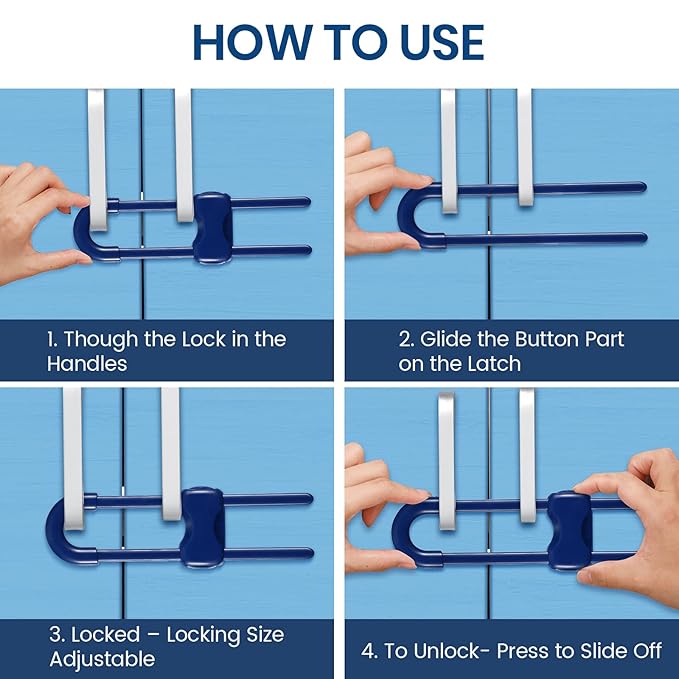 HOW TO USE

1. Though the Lock in the Handles

2. Glide the Button Part on the Latch

3. Locked – Locking Size Adjustable

4. To Unlock- Press to Slide Off