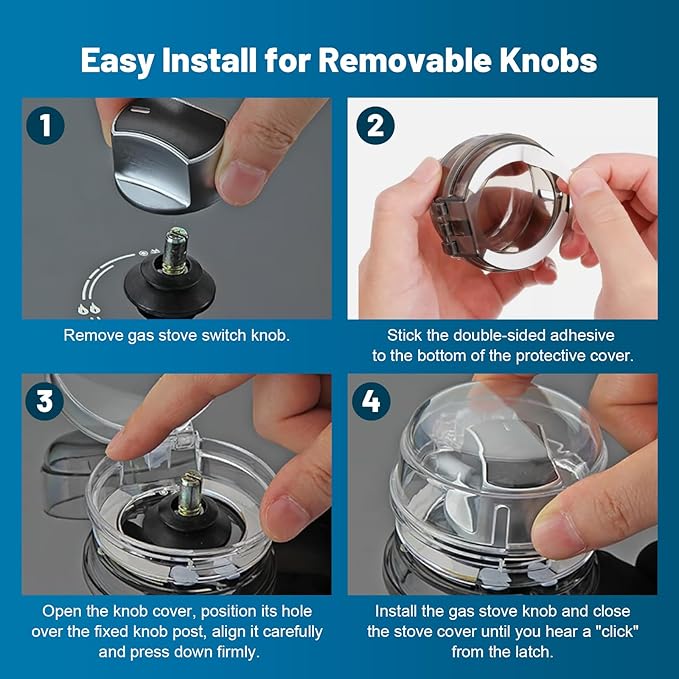 Easy Install for Removable Knobs

1

Remove gas stove switch knob.

2

Stick the double-sided adhesive to the bottom of the protective cover.

3

Open the knob cover, position its hole over the fixed knob post, align it carefully and press down firmly.

4

Install the gas stove knob and close the stove cover until you hear a "click" from the latch.