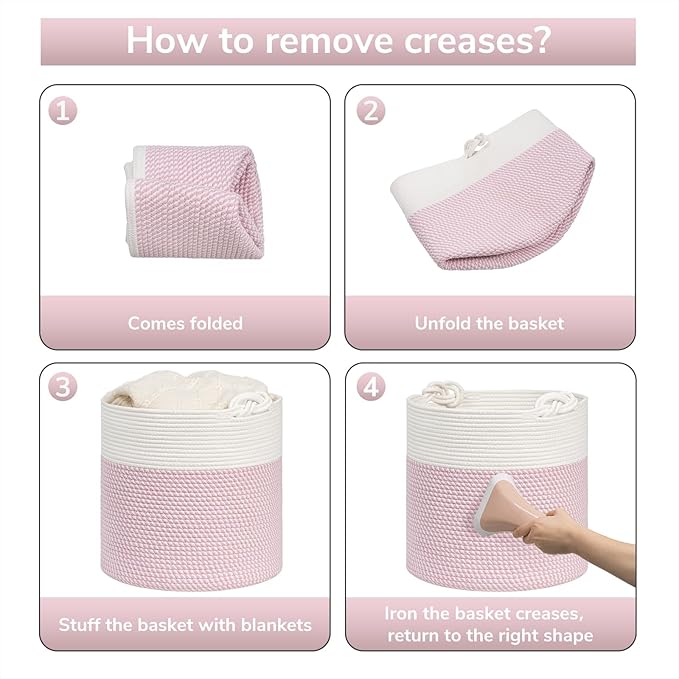 How to remove creases?

1

Comes folded

2

Unfold the basket

3

Stuff the basket with blankets

4

Iron the basket creases, return to the right shape