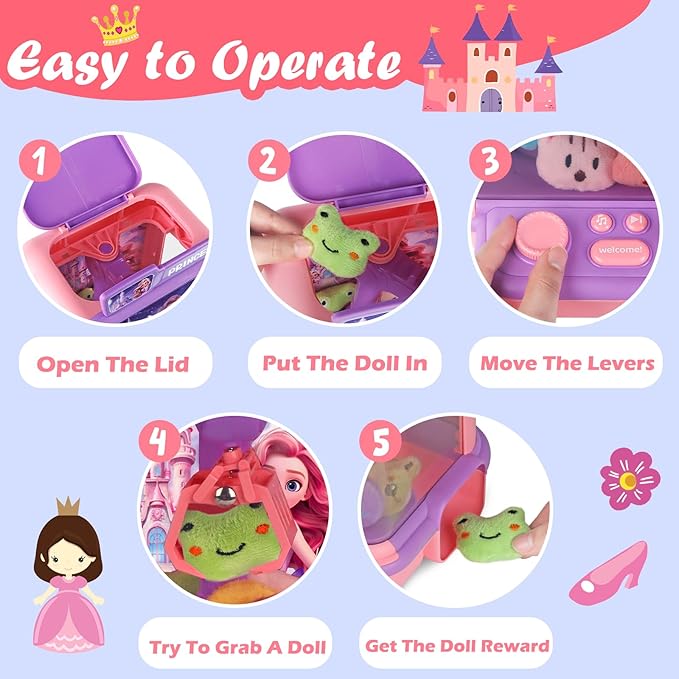 Easy to Operate

1

PRINCE

Open The Lid

2

Put The Doll In

3

welcome!

Move The Levers

4

Try To Grab A Doll

5

Get The Doll Reward