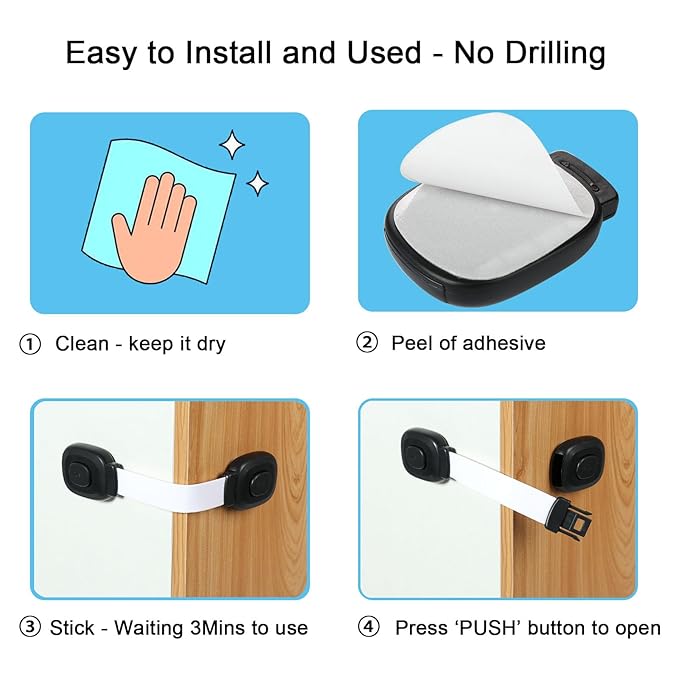 Easy to Install and Used - No Drilling

① Clean - keep it dry

② Peel of adhesive

③ Stick - Waiting 3Mins to use

④ Press ‘PUSH’ button to open