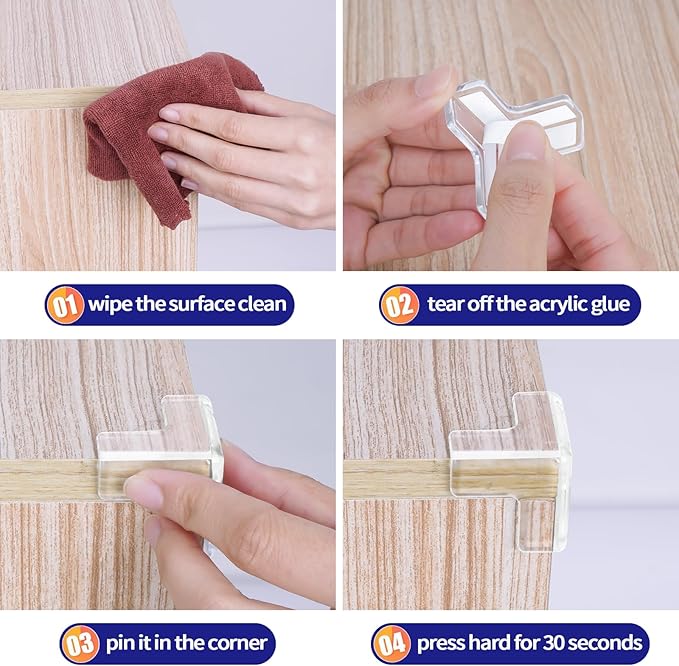 01 wipe the surface clean

02 tear off the acrylic glue

03 pin it in the corner

04 press hard for 30 seconds