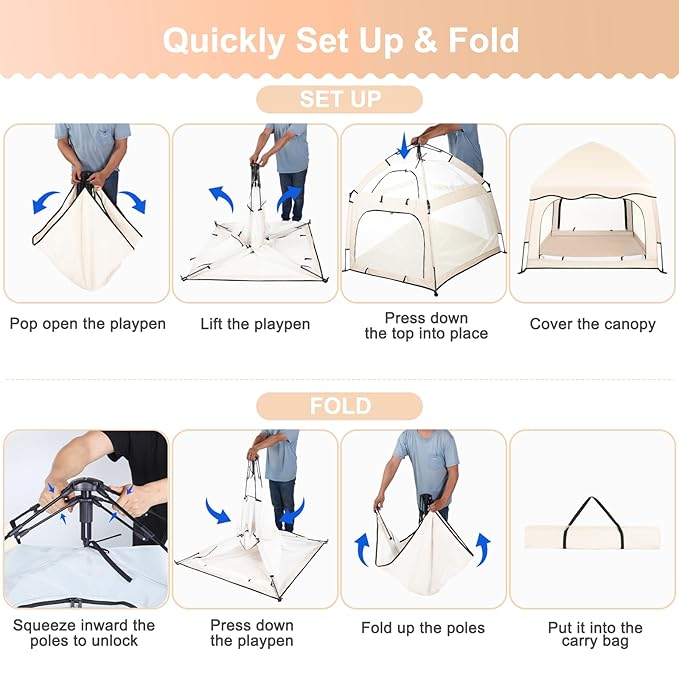 Quickly Set Up & Fold

SET UP

Pop open the playpen

Lift the playpen

Press down the top into place

Cover the canopy

FOLD

Squeeze inward the poles to unlock

Press down the playpen

Fold up the poles

Put it into the carry bag