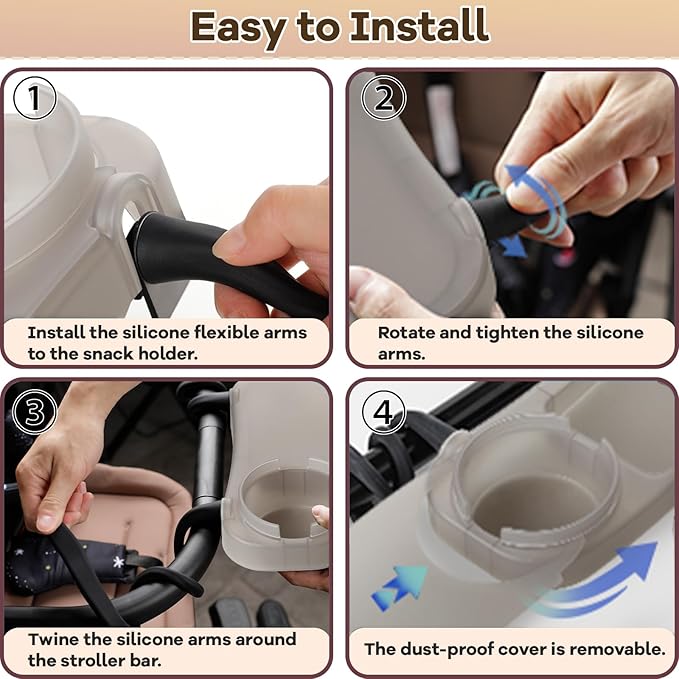 Easy to Install

1

Install the silicone flexible arms to the snack holder.

2

Rotate and tighten the silicone arms.

3

Twine the silicone arms around the stroller bar.

4

The dust-proof cover is removable.