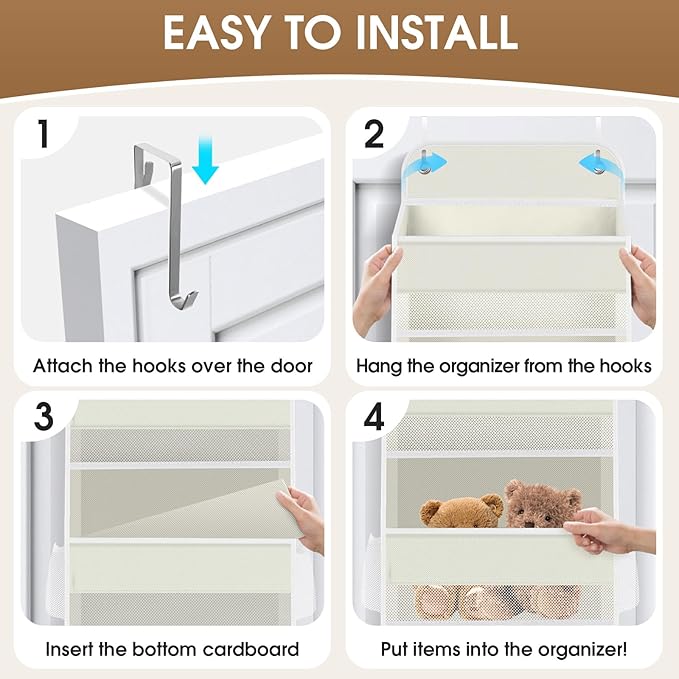 EASY TO INSTALL

1

Attach the hooks over the door

2

Hang the organizer from the hooks

3

Insert the bottom cardboard

4

Put items into the organizer!