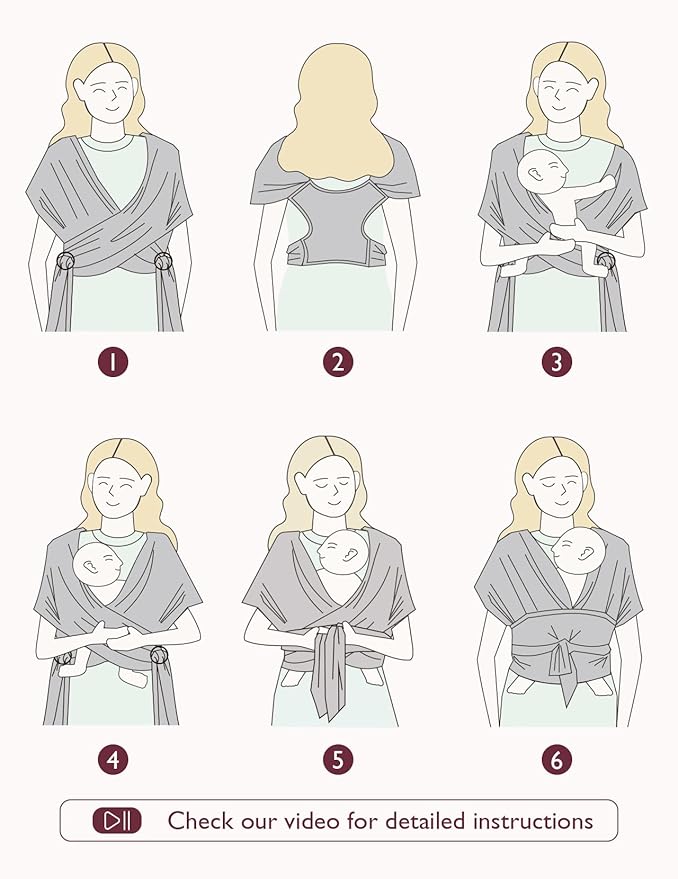 1

2

3

4

5

6

Check our video for detailed instructions