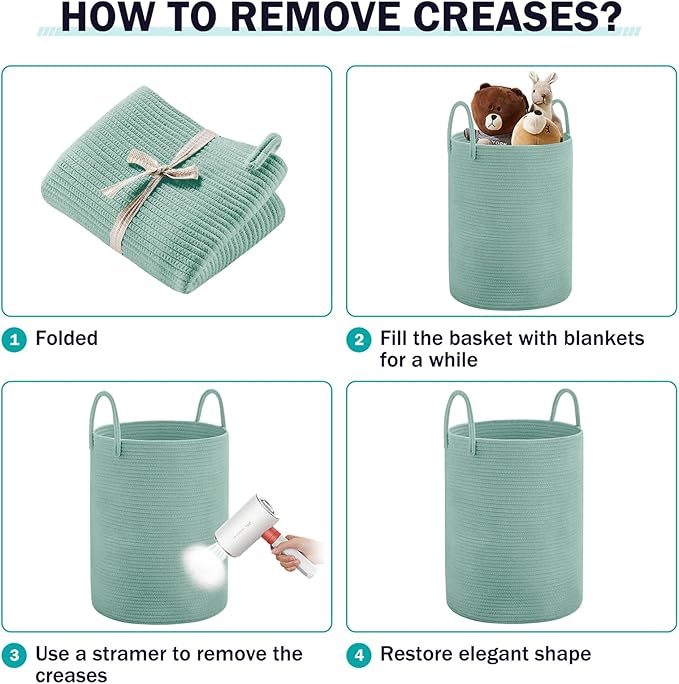 HOW TO REMOVE CREASES?

1 Folded

2 Fill the basket with blankets for a while

3 Use a stramer to remove the creases

4 Restore elegant shape