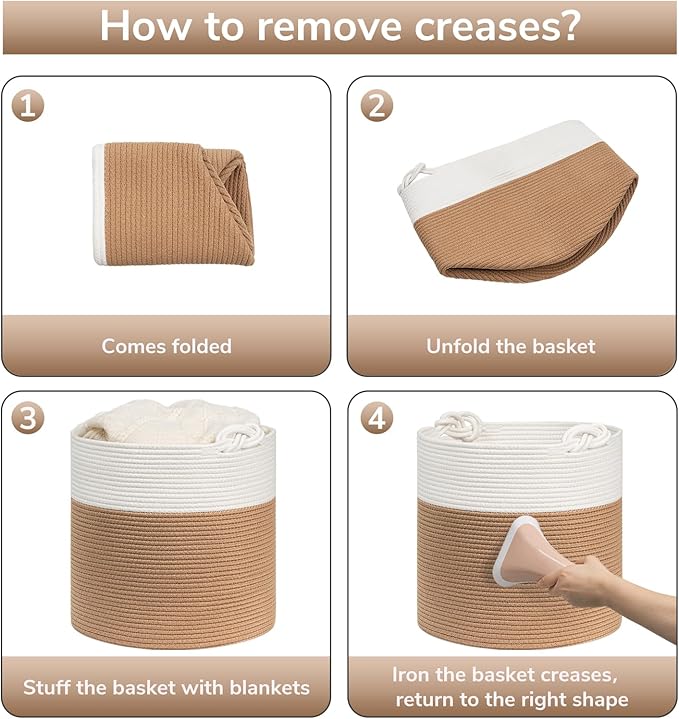 How to remove creases?

1

Comes folded

2

Unfold the basket

3

Stuff the basket with blankets

4

Iron the basket creases, return to the right shape