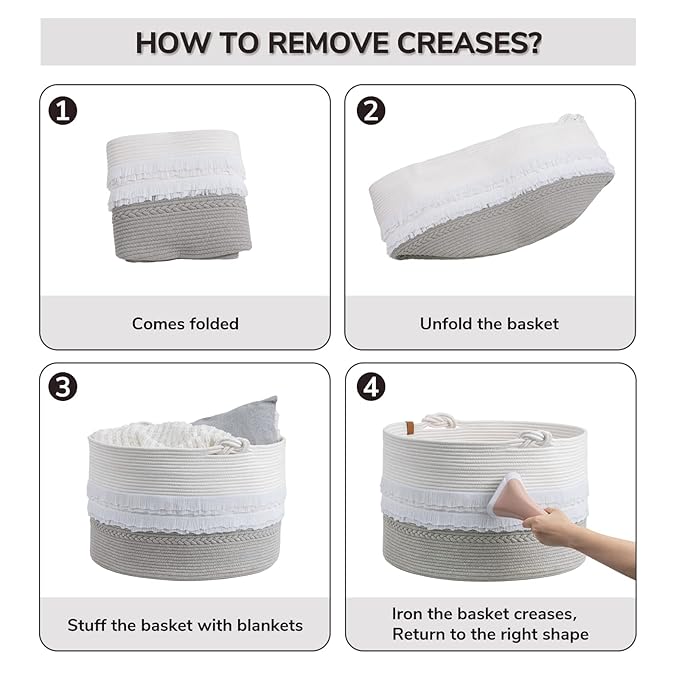 HOW TO REMOVE CREASES?

1

Comes folded

2

Unfold the basket

3

Stuff the basket with blankets

4

Iron the basket creases, Return to the right shape